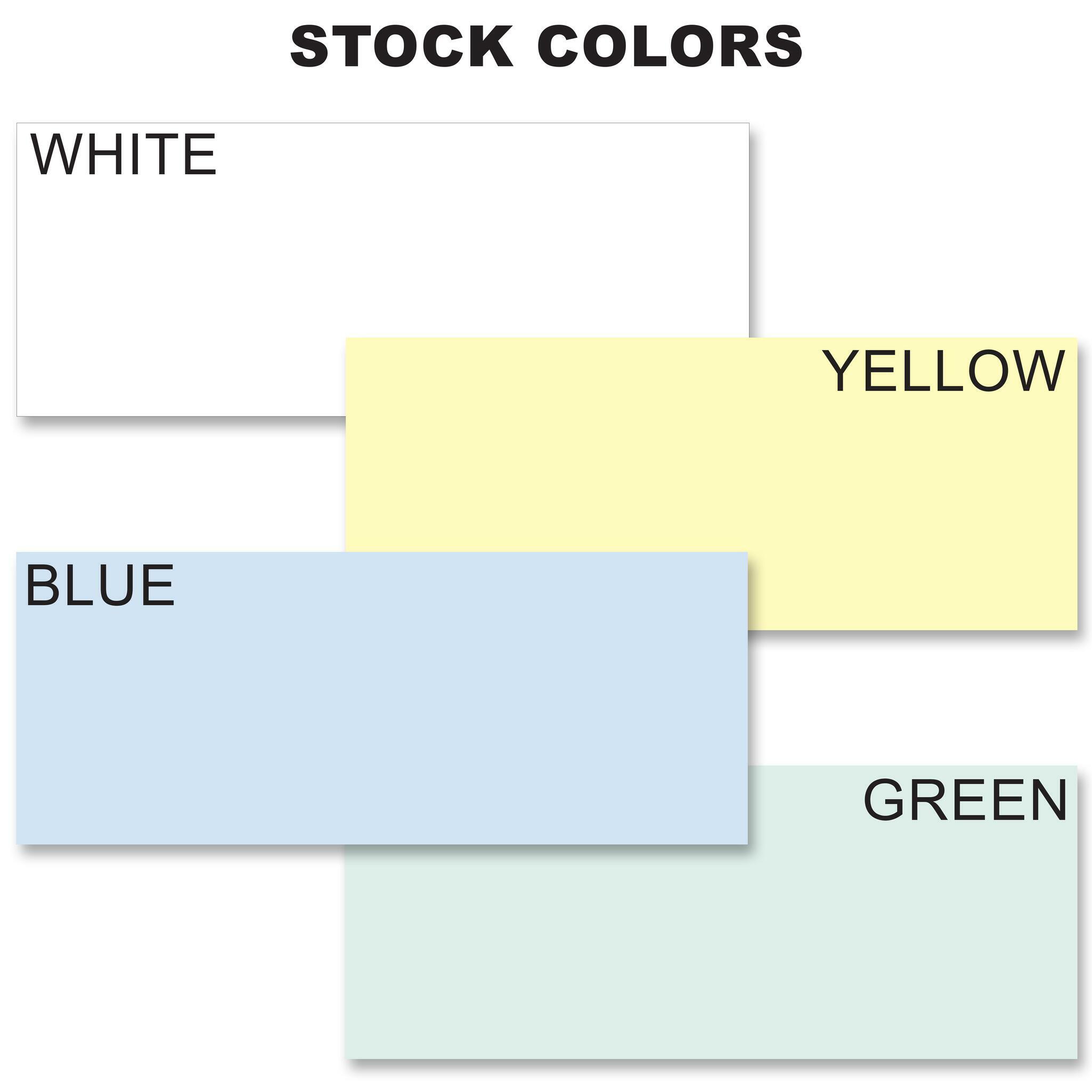 STOCK COLORS

WHITE

YELLOW

BLUE

GREEN